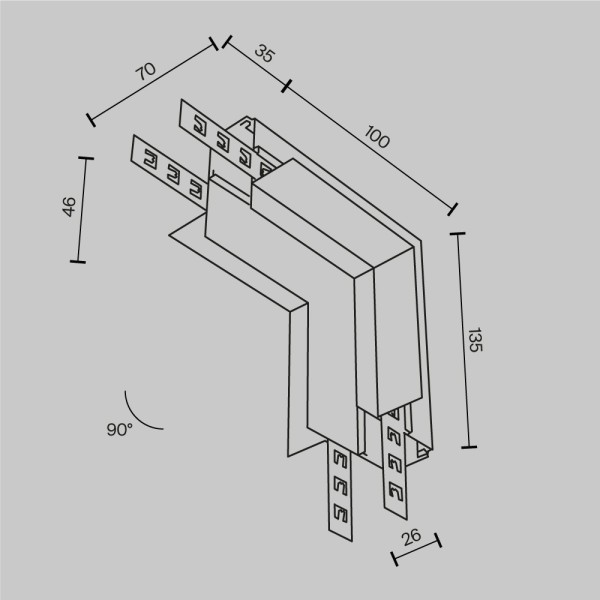 70
35
100
46
135
90°
26